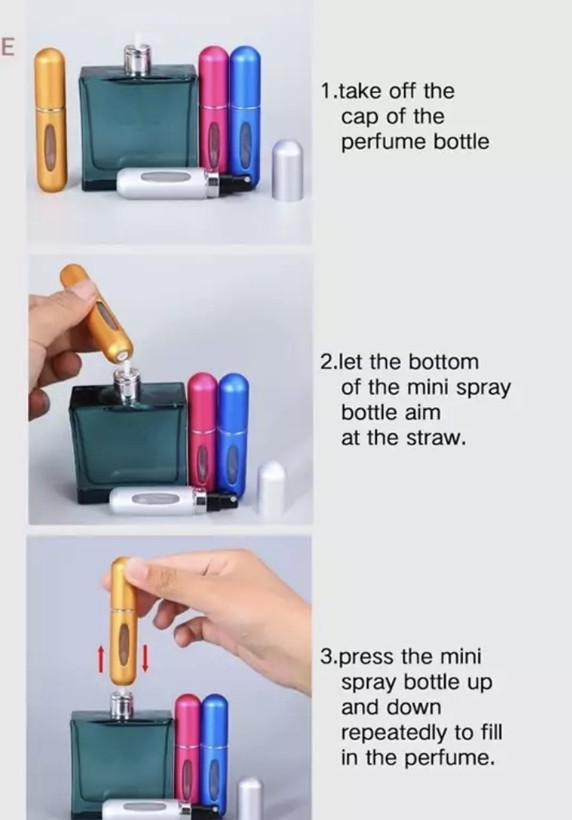 E

1.take off the cap of the perfume bottle

2.let the bottom of the mini spray bottle aim at the straw.

3.press the mini spray bottle up and down repeatedly to fill in the perfume.