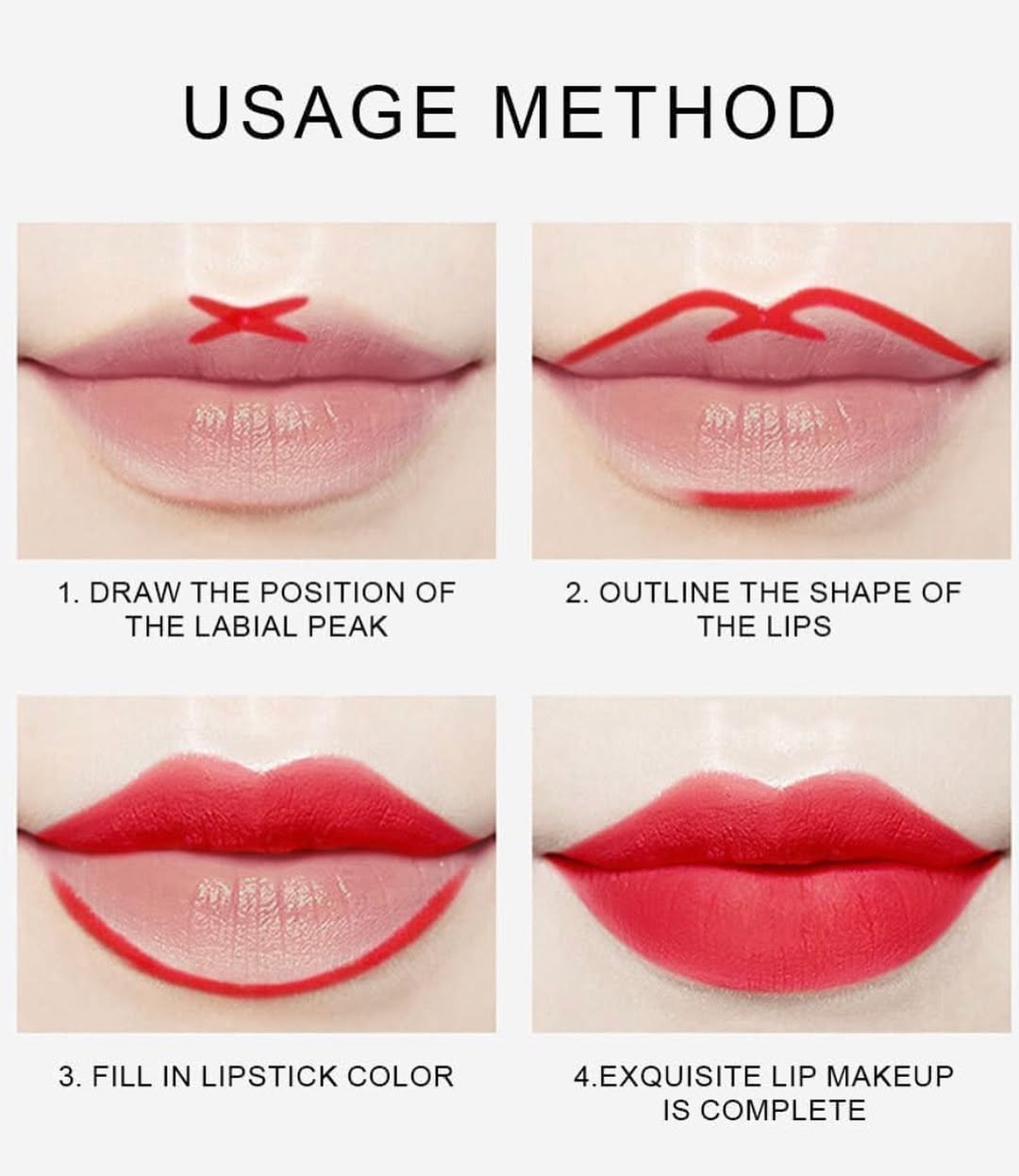 USAGE METHOD

1. DRAW THE POSITION OF THE LABIAL PEAK

2. OUTLINE THE SHAPE OF THE LIPS

3. FILL IN LIPSTICK COLOR

4.EXQUISITE LIP MAKEUP IS COMPLETE