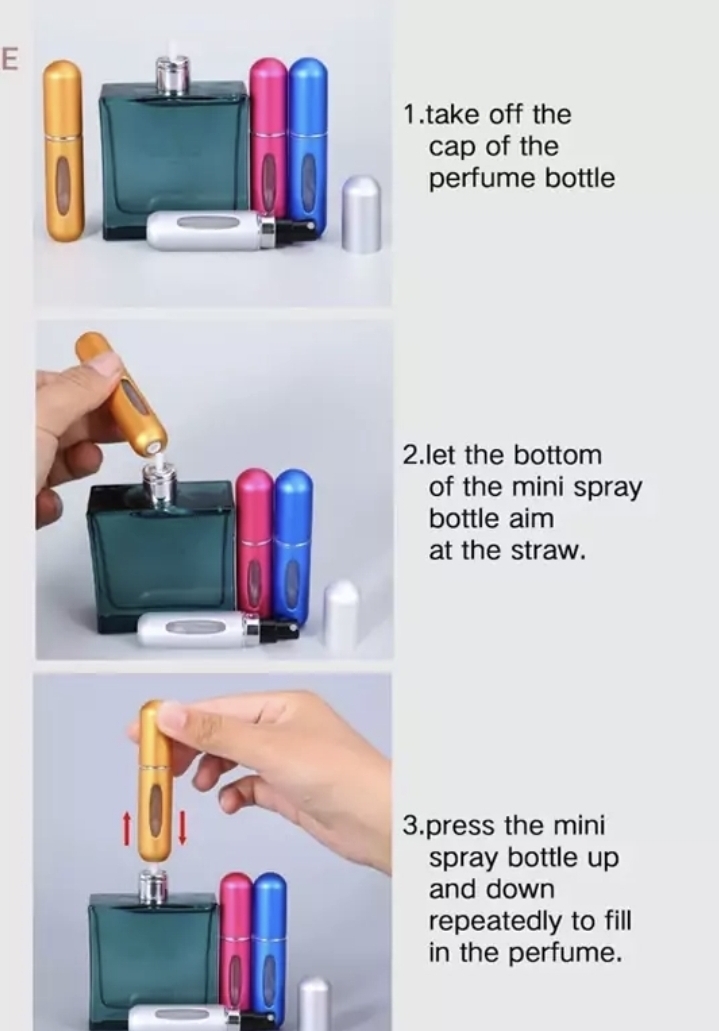 E

1.take off the cap of the perfume bottle

2.let the bottom of the mini spray bottle aim at the straw.

3.press the mini spray bottle up and down repeatedly to fill in the perfume.